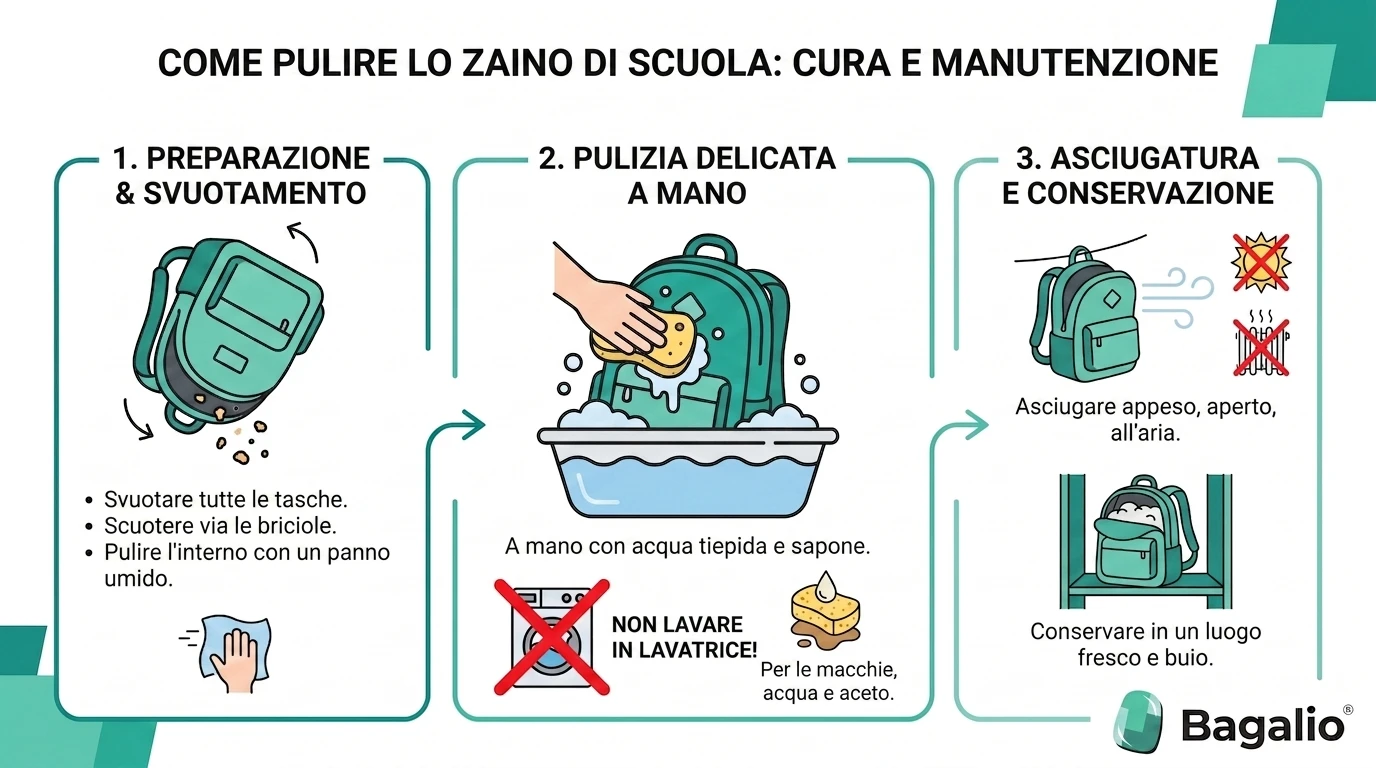 COME PULIRE LO ZAINO DI SCUOLA: CURA E MANUTENZIONE

1. PREPARAZIONE & SVUOTAMENTO

- Svuotare tutte le tasche.
- Scuotere via le briciole.
- Pulire l'interno con un panno umido.

2. PULIZIA DELICATA A MANO

A mano con acqua tiepida e sapone.

NON LAVARE IN LAVATRICE!

Per le macchie, acqua e aceto.

3. ASCIUGATURA E CONSERVAZIONE

Asciugare appeso, aperto, all'aria.

Conservare in un luogo fresco e buio.

Bagalio®